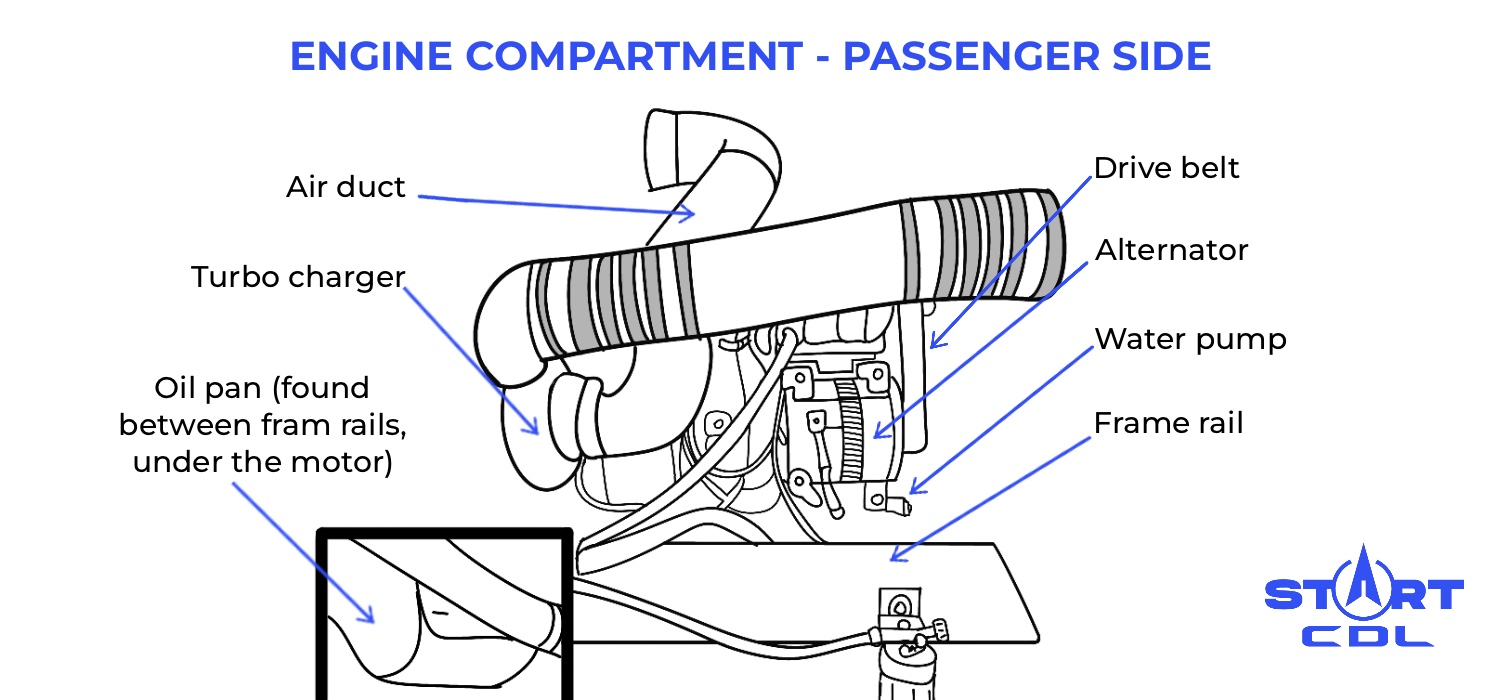 ENGINE COMPARTMENT - PASSENGER SIDE

Air duct

Turbo charger

Oil pan (found between fram rails, under the motor)

Drive belt

Alternator

Water pump

Frame rail

START CDL